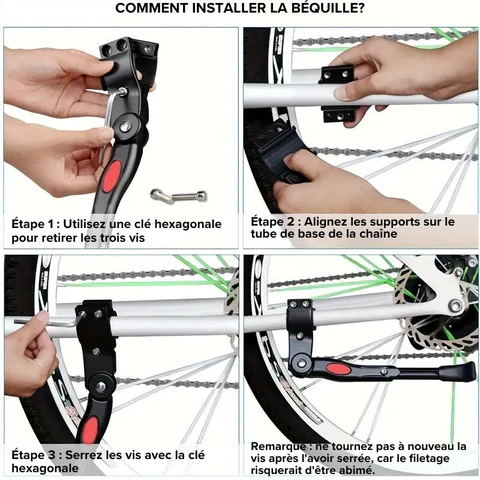 COMMENT INSTALLER LA BÉQUILLE?

Étape 1 : Utilisez une clé hexagonale pour retirer les trois vis

Étape 2 : Alignez les supports sur le tube de base de la chaîne

Étape 3 : Serrez les vis avec la clé hexagonale

Remarque : ne tournez pas à nouveau la vis après l'avoir serrée, car le filetage risquerait d'être abîmé.